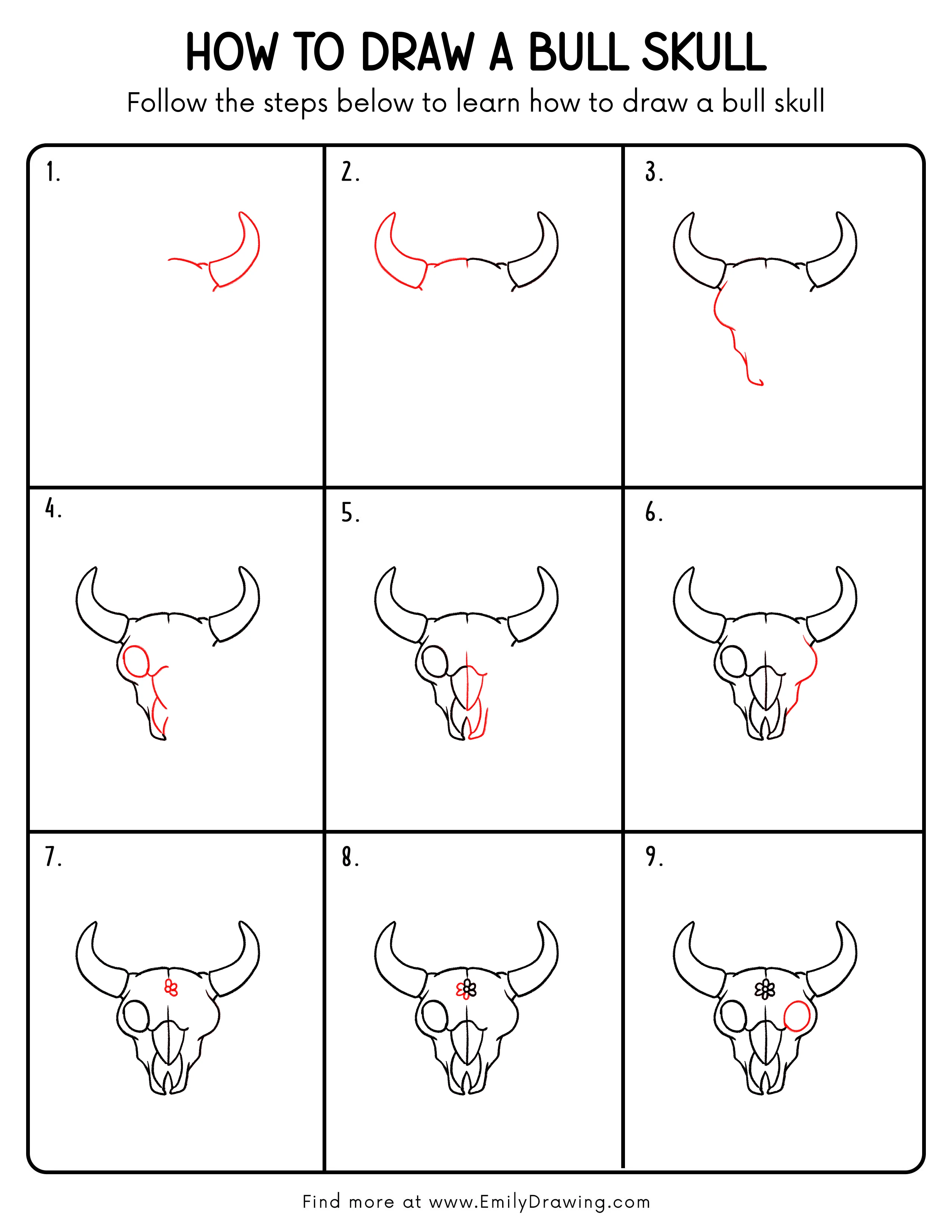 HOW TO DRAW A BULL SKULL

Follow the steps below to learn how to draw a bull skull

1.

2.

3.

4.

5.

6.

7.

8.

9.

Find more at www.EmilyDrawing.com